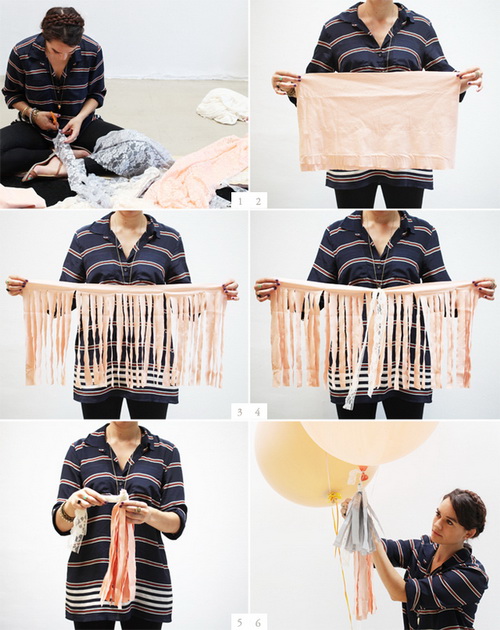 1 2

3 4

5 6